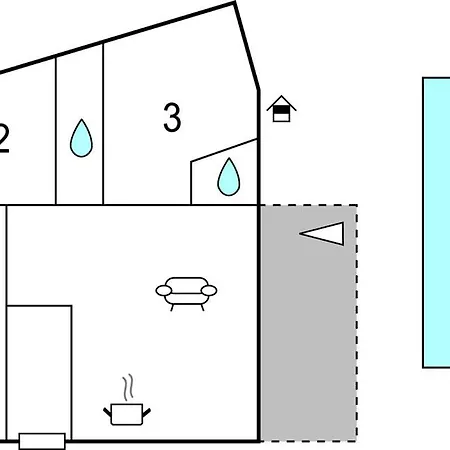 2
3