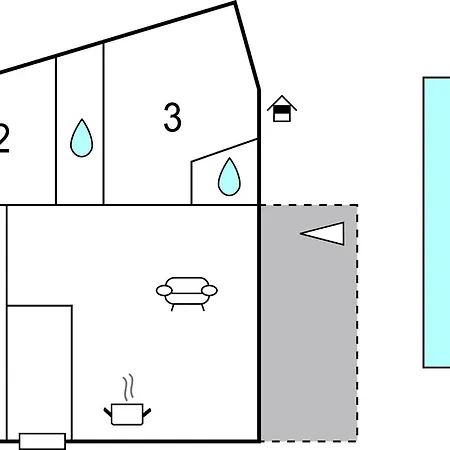 2

3